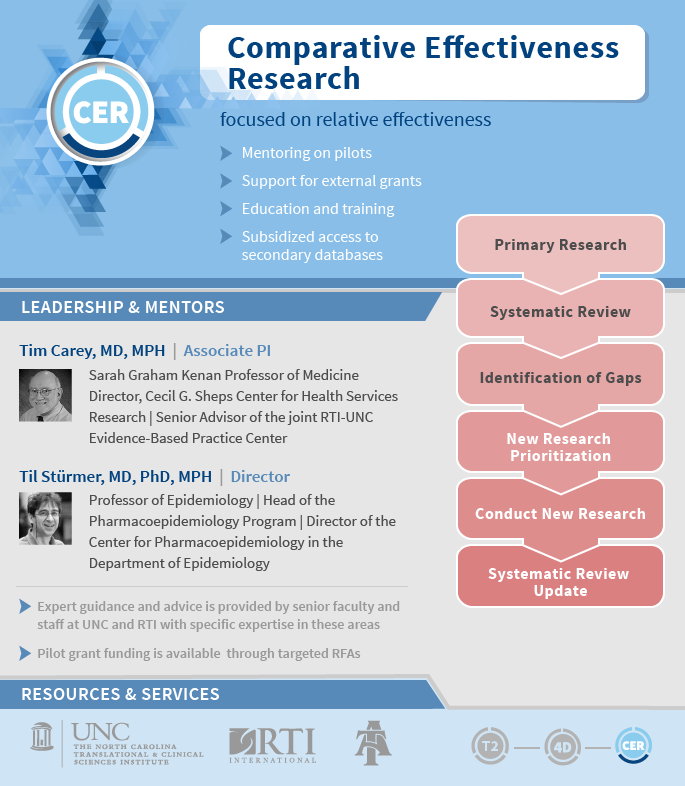 CER

Comparative Effectiveness Research

focused on relative effectiveness

Mentoring on pilots

Support for external grants

Education and training

Subsidized access to secondary databases

Primary Research

Systematic Review

Identification of Gaps

New Research Prioritization

Conduct New Research

Systematic Review Update

LEADERSHIP & MENTORS

Tim Carey, MD, MPH | Associate PI

Sarah Graham Kenan Professor of Medicine Director, Cecil G. Sheps Center for Health Services Research | Senior Advisor of the joint RTI-UNC Evidence-Based Practice Center

Til Stürmer, MD, PhD, MPH | Director

Professor of Epidemiology | Head of the Pharmacoepidemiology Program | Director of the Center for Pharmacoepidemiology in the Department of Epidemiology

Expert guidance and advice is provided by senior faculty and staff at UNC and RTI with specific expertise in these areas

Pilot grant funding is available through targeted RFAs

RESOURCES & SERVICES

UNC THE NORTH CAROLINA TRANSLATIONAL & CLINICAL SCIENCES INSTITUTE

RTI INTERNATIONAL

T2 4D CER